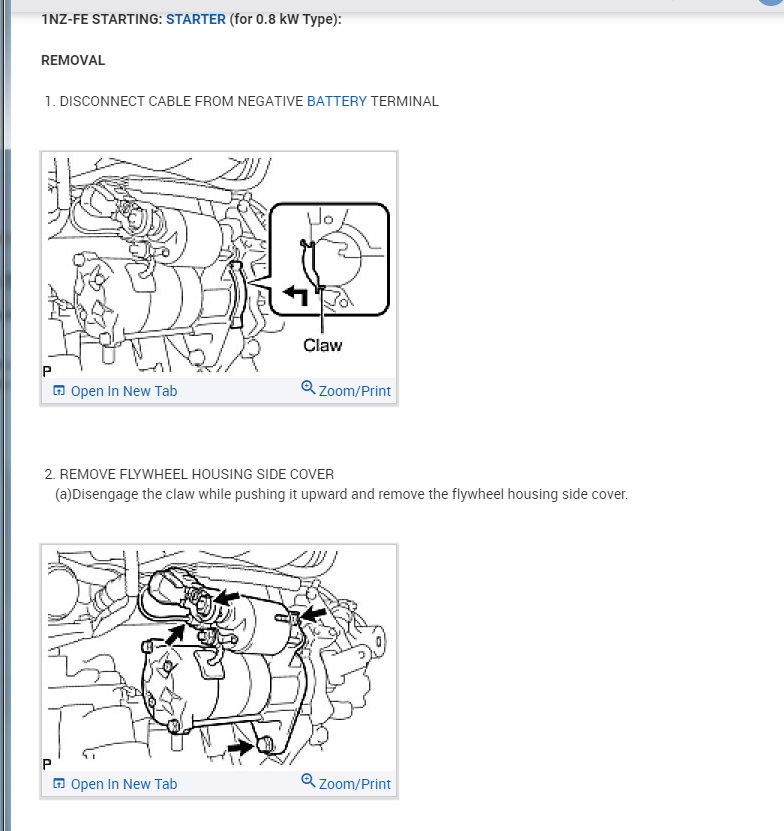 1NZ-FE STARTING: STARTER (for 0.8 kW Type):

REMOVAL

1. DISCONNECT CABLE FROM NEGATIVE BATTERY TERMINAL

Claw

P

Open In New Tab Zoom/Print

2. REMOVE FLYWHEEL HOUSING SIDE COVER

(a)Disengage the claw while pushing it upward and remove the flywheel housing side cover.

P

Open In New Tab Zoom/Print