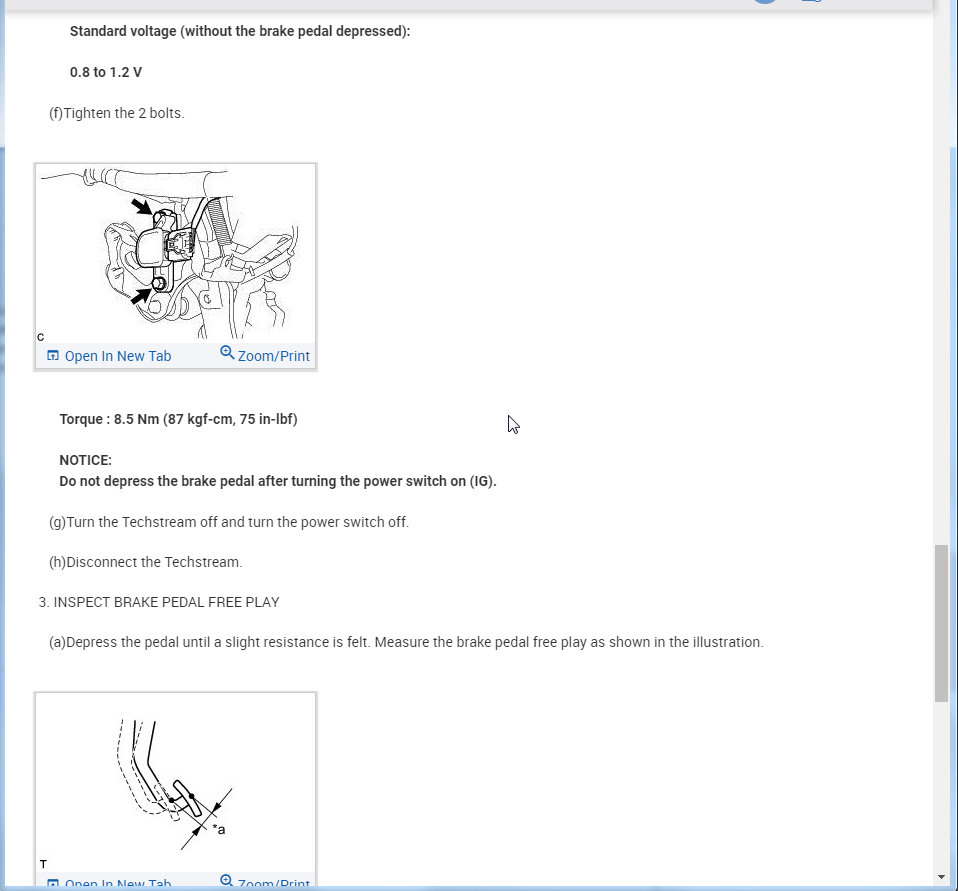 Standard voltage (without the brake pedal depressed):

0.8 to 1.2 V

(f)Tighten the 2 bolts.

C

Open In New Tab Zoom/Print

Torque : 8.5 Nm (87 kgf-cm, 75 in-lbf)

NOTICE:
Do not depress the brake pedal after turning the power switch on (IG).

(g)Turn the Techstream off and turn the power switch off.

(h)Disconnect the Techstream.

3. INSPECT BRAKE PEDAL FREE PLAY

(a)Depress the pedal until a slight resistance is felt. Measure the brake pedal free play as shown in the illustration.

*a

T

Open In New Tab Zoom/Print