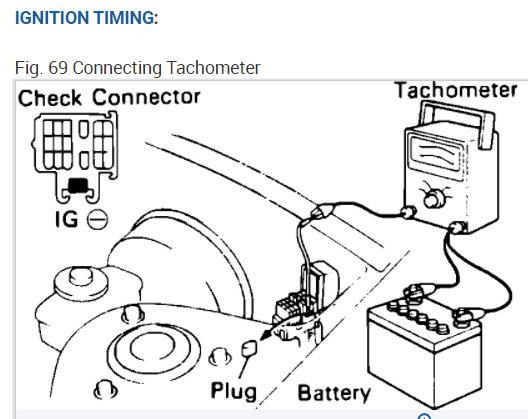 IGNITION TIMING:

Fig. 69 Connecting Tachometer

Check Connector

Tachometer

IG ⊖

Plug

Battery