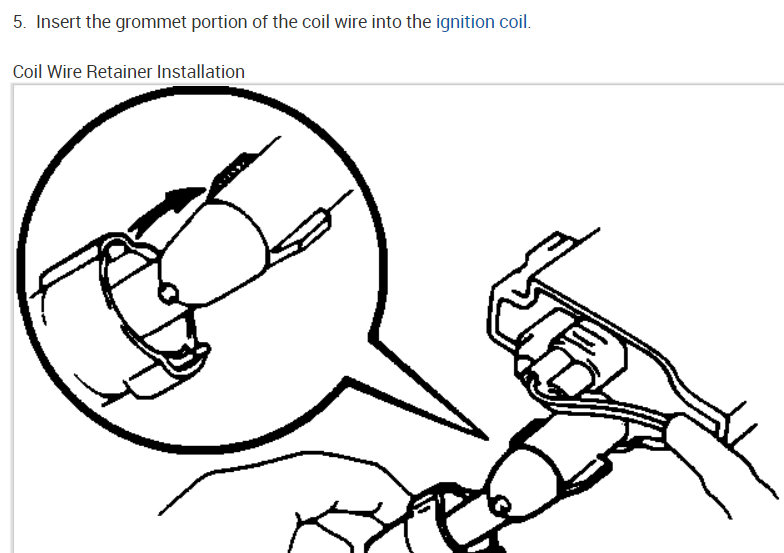 5. Insert the grommet portion of the coil wire into the ignition coil.

Coil Wire Retainer Installation