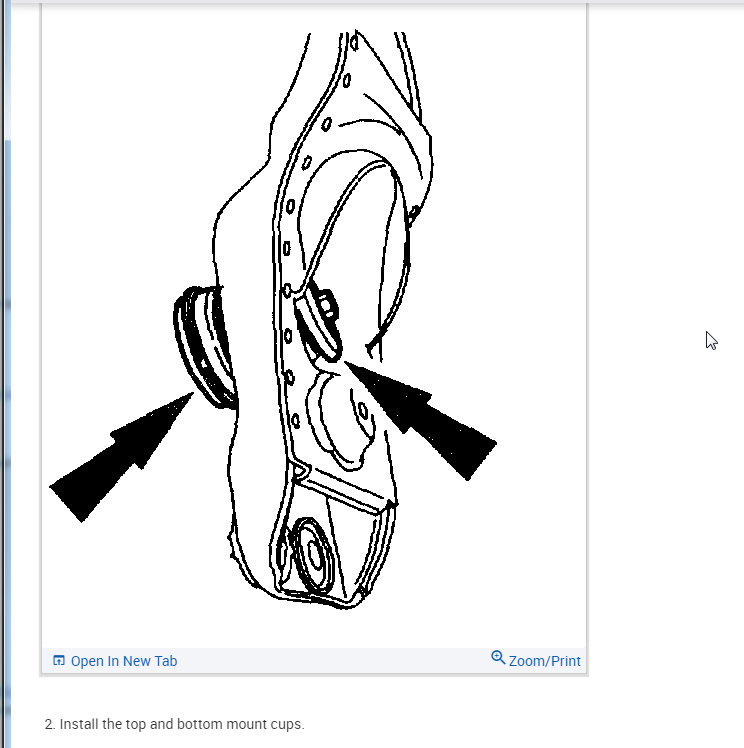 Open In New Tab

Zoom/Print

2. Install the top and bottom mount cups.