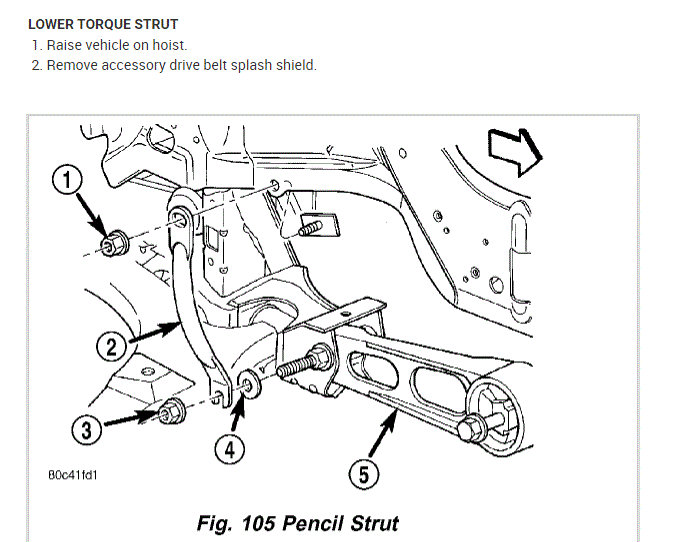 LOWER TORQUE STRUT

1. Raise vehicle on hoist.
2. Remove accessory drive belt splash shield.

1

2

3

4

5

80c41fd1

Fig. 105 Pencil Strut