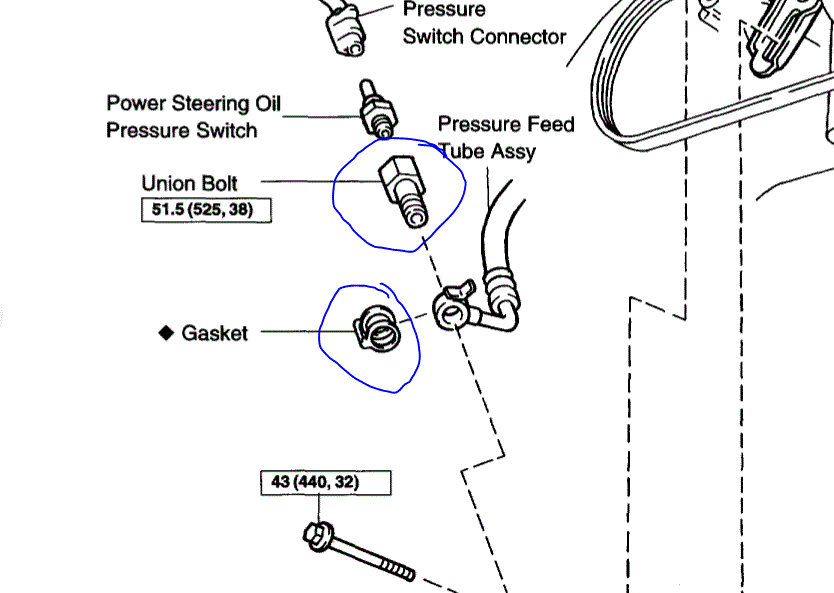 Pressure Switch Connector

Power Steering Oil Pressure Switch

Pressure Feed Tube Assy

Union Bolt

51.5 (525, 38)

◆ Gasket

43 (440, 32)