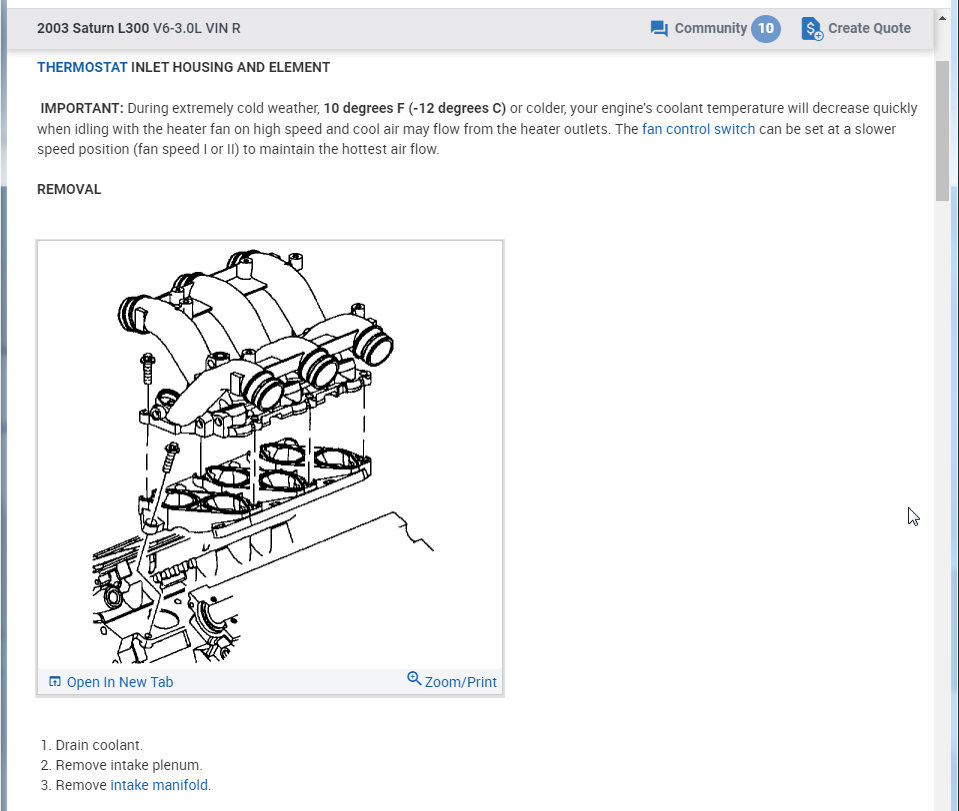 2003 Saturn L300 V6-3.0L VIN R

Community 10

Create Quote

THERMOSTAT INLET HOUSING AND ELEMENT

IMPORTANT: During extremely cold weather, 10 degrees F (-12 degrees C) or colder, your engine's coolant temperature will decrease quickly when idling with the heater fan on high speed and cool air may flow from the heater outlets. The fan control switch can be set at a slower speed position (fan speed I or II) to maintain the hottest air flow.

REMOVAL

Open In New Tab

Zoom/Print

1. Drain coolant.
2. Remove intake plenum.
3. Remove intake manifold.