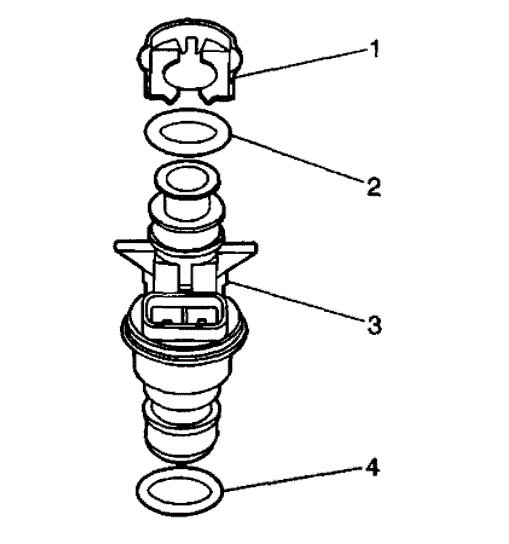 1
2
3
4