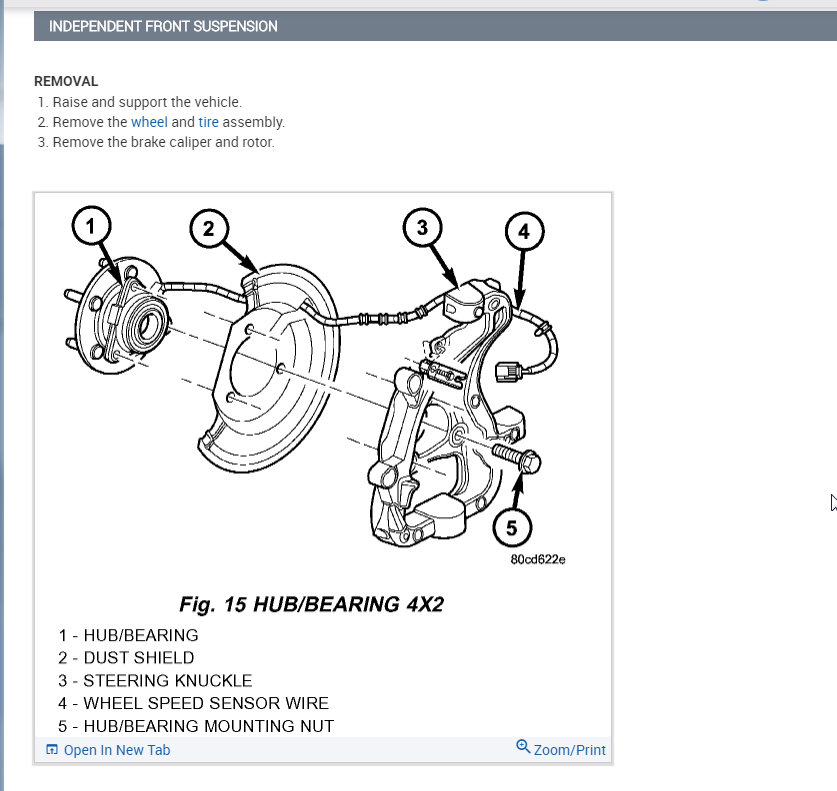 INDEPENDENT FRONT SUSPENSION

REMOVAL
1. Raise and support the vehicle.
2. Remove the wheel and tire assembly.
3. Remove the brake caliper and rotor.

1
2
3
4
5
80cd622e

Fig. 15 HUB/BEARING 4X2
1 - HUB/BEARING
2 - DUST SHIELD
3 - STEERING KNUCKLE
4 - WHEEL SPEED SENSOR WIRE
5 - HUB/BEARING MOUNTING NUT

Open In New Tab
Zoom/Print