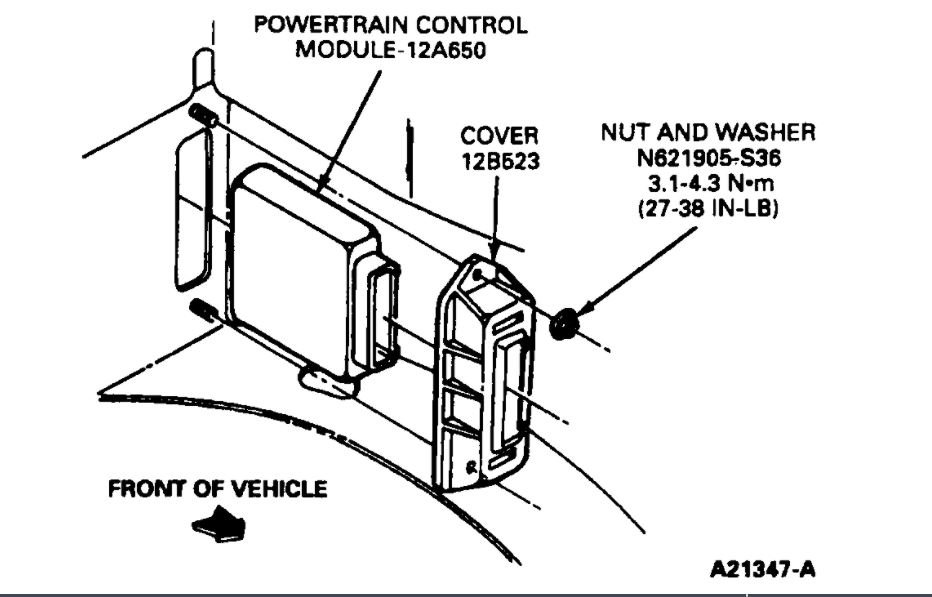 POWERTRAIN CONTROL MODULE-12A650

COVER
12B523

NUT AND WASHER
N621905-S36
3.1-4.3 N•m
(27-38 IN-LB)

FRONT OF VEHICLE

A21347-A