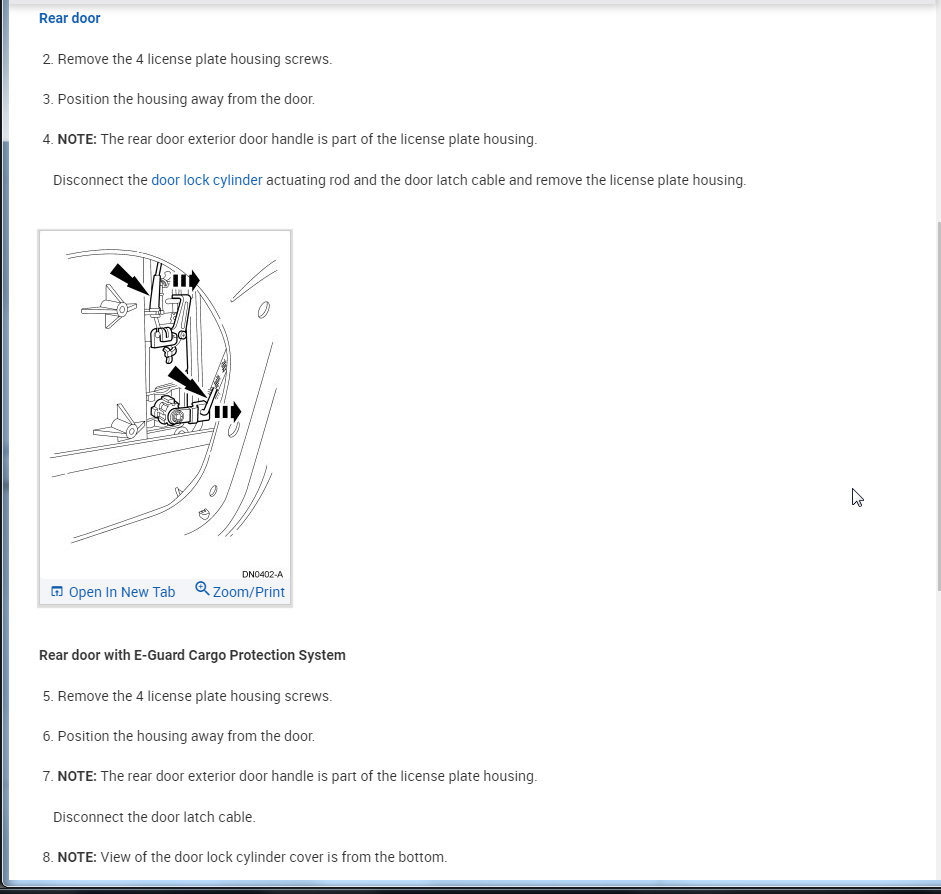 Rear door

2. Remove the 4 license plate housing screws.

3. Position the housing away from the door.

4. NOTE: The rear door exterior door handle is part of the license plate housing.

Disconnect the door lock cylinder actuating rod and the door latch cable and remove the license plate housing.

DN0402-A

Open In New Tab Zoom/Print

Rear door with E-Guard Cargo Protection System

5. Remove the 4 license plate housing screws.

6. Position the housing away from the door.

7. NOTE: The rear door exterior door handle is part of the license plate housing.

Disconnect the door latch cable.

8. NOTE: View of the door lock cylinder cover is from the bottom.