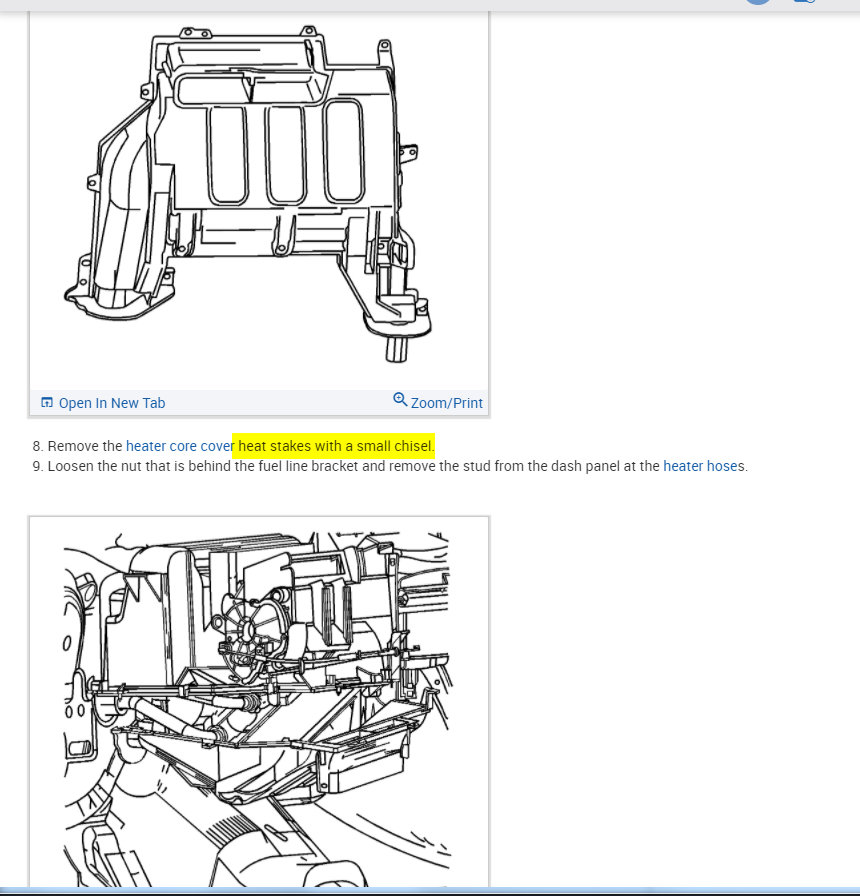 Open In New Tab

Zoom/Print

8. Remove the heater core cover heat stakes with a small chisel.
9. Loosen the nut that is behind the fuel line bracket and remove the stud from the dash panel at the heater hoses.