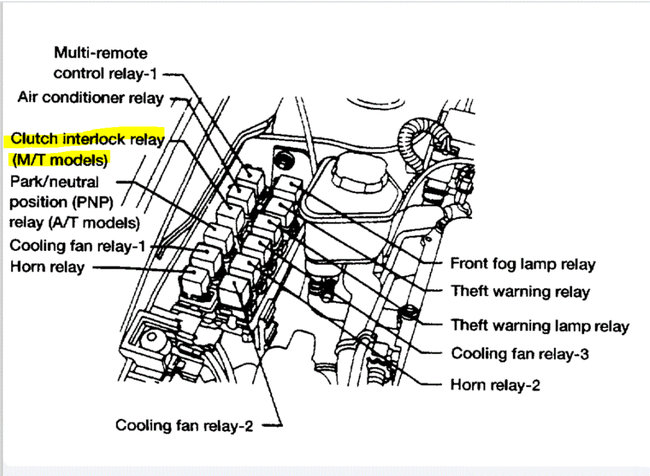 Multi-remote control relay-1
Air conditioner relay
Clutch interlock relay (M/T models)
Park/neutral position (PNP) relay (A/T models)
Cooling fan relay-1
Horn relay

Front fog lamp relay
Theft warning relay
Theft warning lamp relay
Cooling fan relay-3
Horn relay-2

Cooling fan relay-2