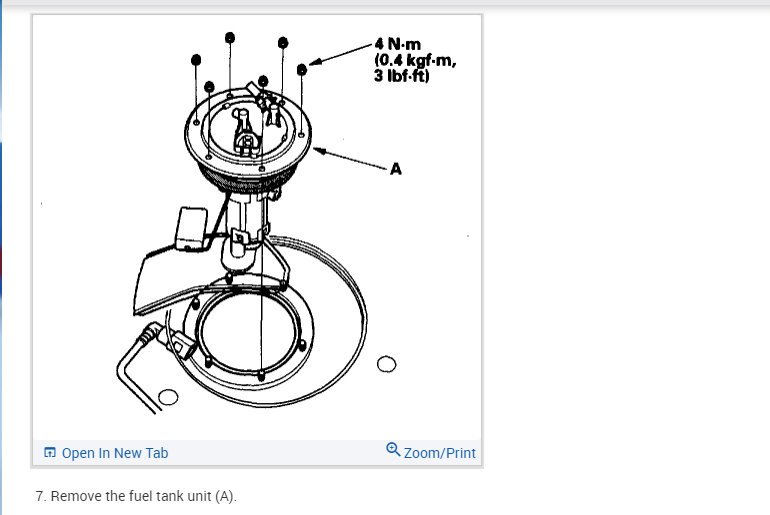 4 N·m
(0.4 kgf·m,
3 lbf·ft)

A

Open In New Tab

Zoom/Print

7. Remove the fuel tank unit (A).