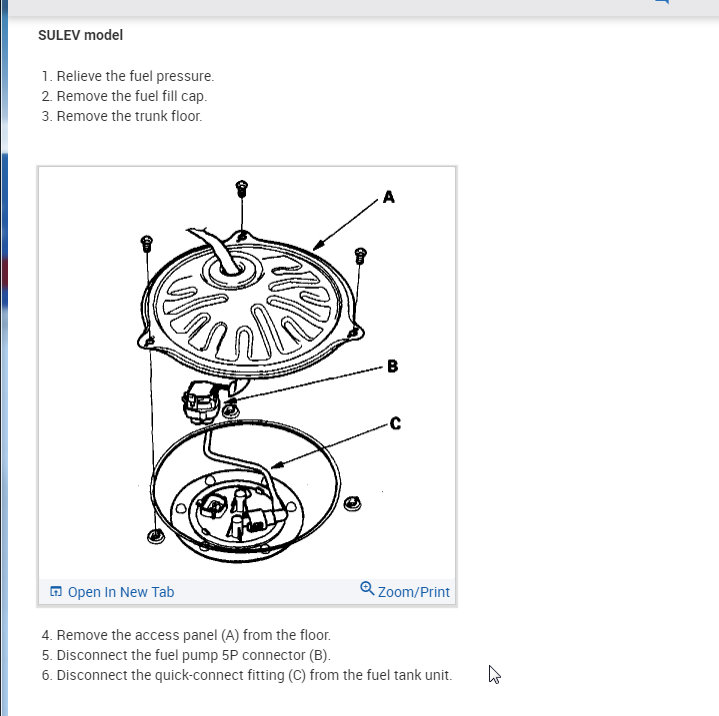 SULEV model

1. Relieve the fuel pressure.
2. Remove the fuel fill cap.
3. Remove the trunk floor.

A

B

C

Open In New Tab

Zoom/Print

4. Remove the access panel (A) from the floor.
5. Disconnect the fuel pump 5P connector (B).
6. Disconnect the quick-connect fitting (C) from the fuel tank unit.