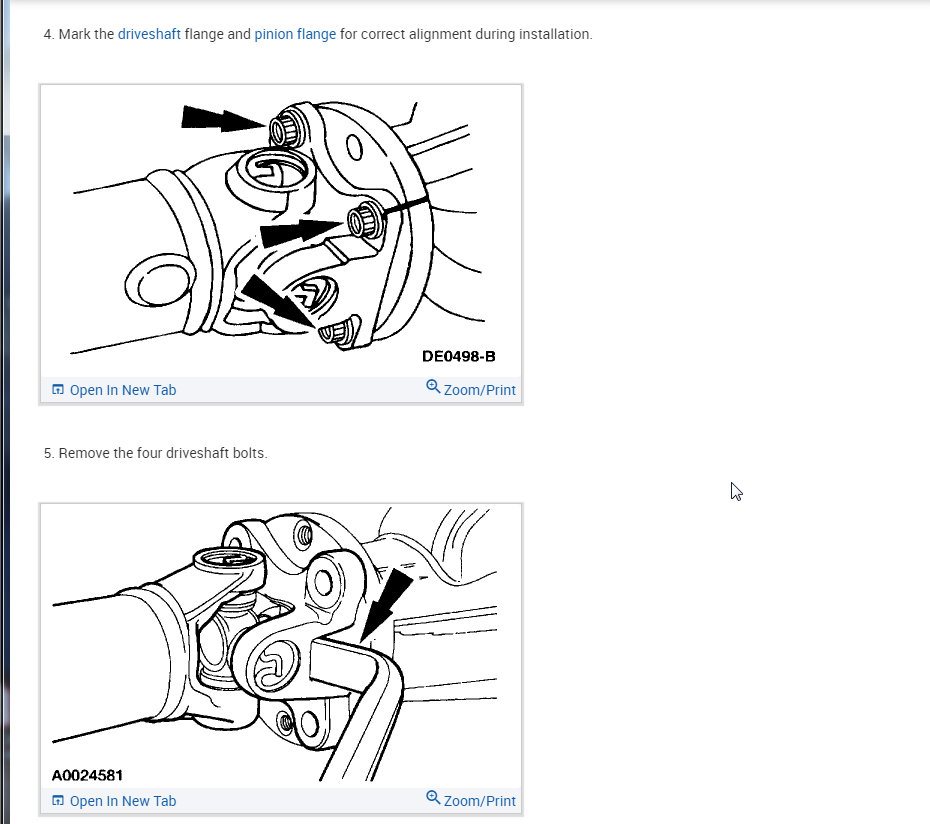 4. Mark the driveshaft flange and pinion flange for correct alignment during installation.

DE0498-B

Open In New Tab

Zoom/Print

5. Remove the four driveshaft bolts.

A0024581

Open In New Tab

Zoom/Print