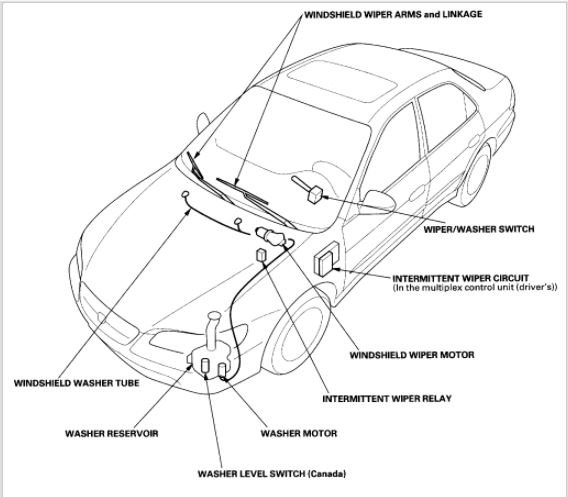 WINDSHIELD WIPER ARMS and LINKAGE

WIPER/WASHER SWITCH

INTERMITTENT WIPER CIRCUIT
(In the multiplex control unit (driver's))

WINDSHIELD WIPER MOTOR

WINDSHIELD WASHER TUBE

INTERMITTENT WIPER RELAY

WASHER RESERVOIR

WASHER MOTOR

WASHER LEVEL SWITCH (Canada)