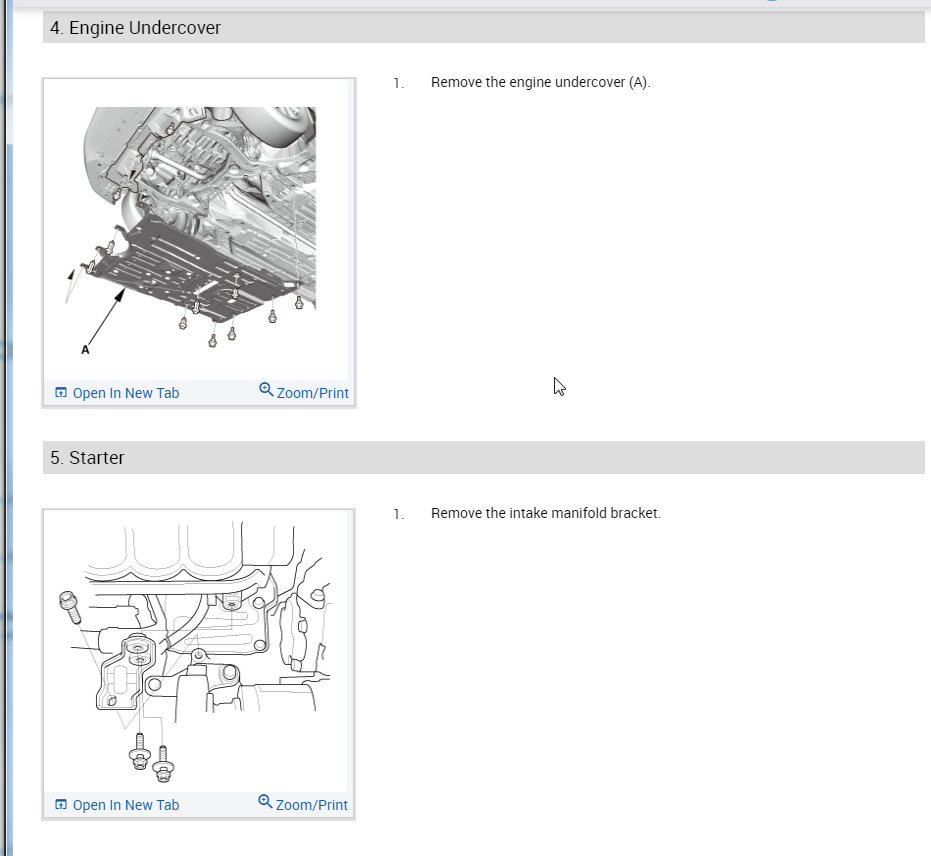 4. Engine Undercover

A

Open In New Tab Zoom/Print

1. Remove the engine undercover (A).

5. Starter

Open In New Tab Zoom/Print

1. Remove the intake manifold bracket.