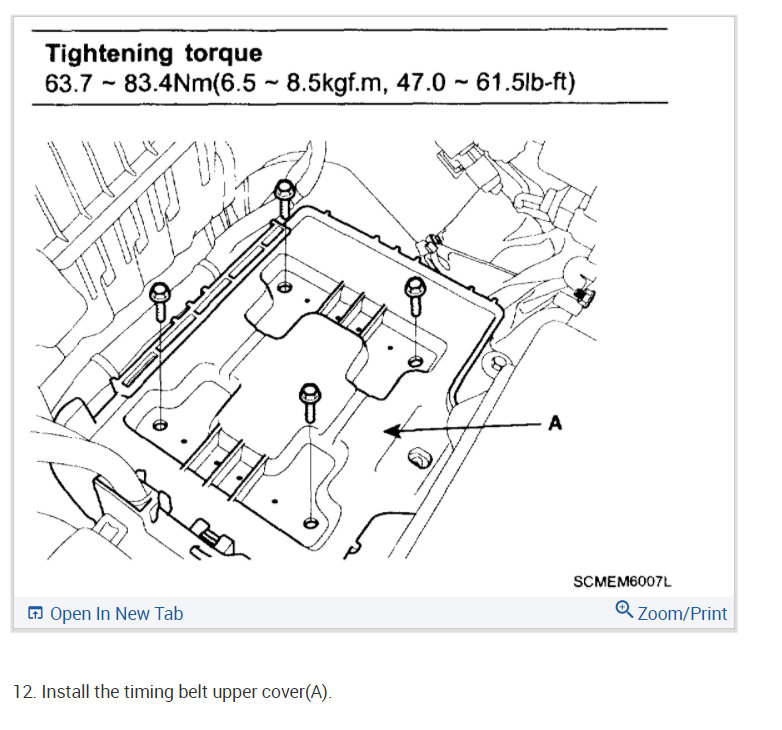 Tightening torque
63.7 ~ 83.4Nm(6.5 ~ 8.5kgf.m, 47.0 ~ 61.5lb-ft)

A

SCMEM6007L

Open In New Tab

Zoom/Print

12. Install the timing belt upper cover(A).