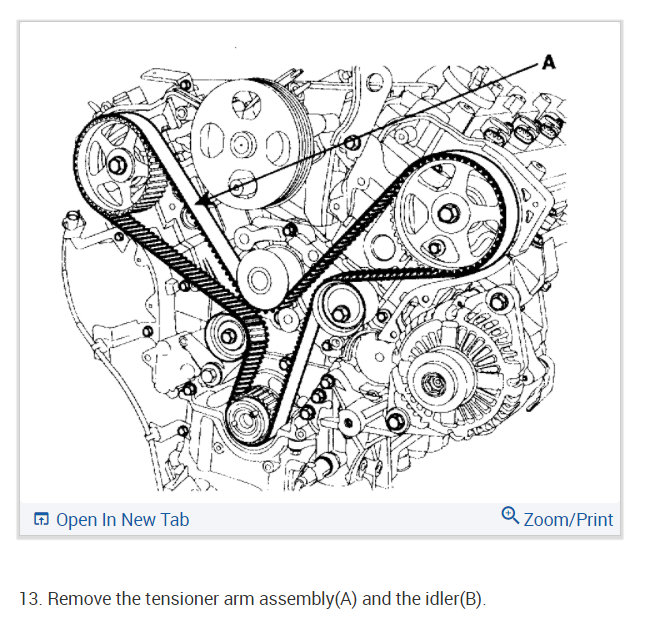 A

Open In New Tab

Zoom/Print

13. Remove the tensioner arm assembly(A) and the idler(B).