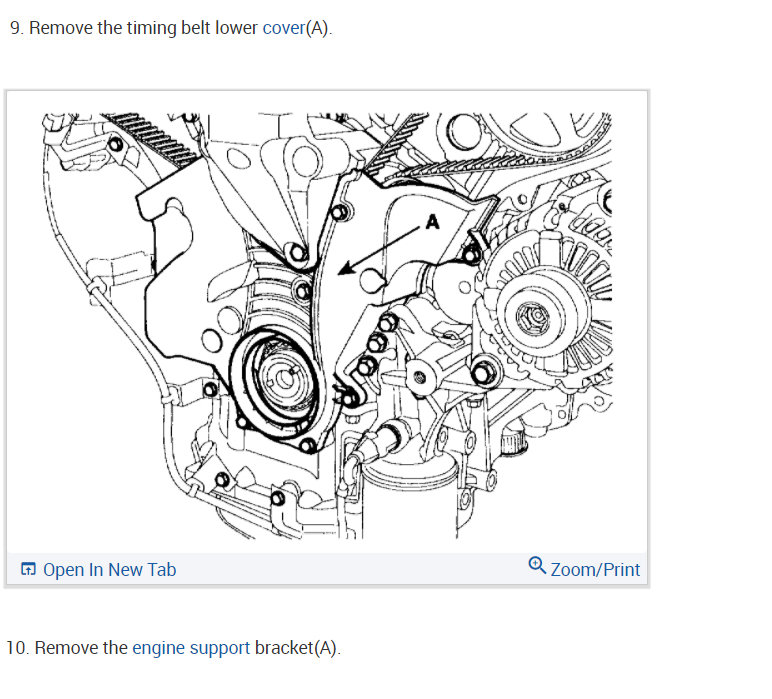 9. Remove the timing belt lower cover(A).

A

Open In New Tab

Zoom/Print

10. Remove the engine support bracket(A).