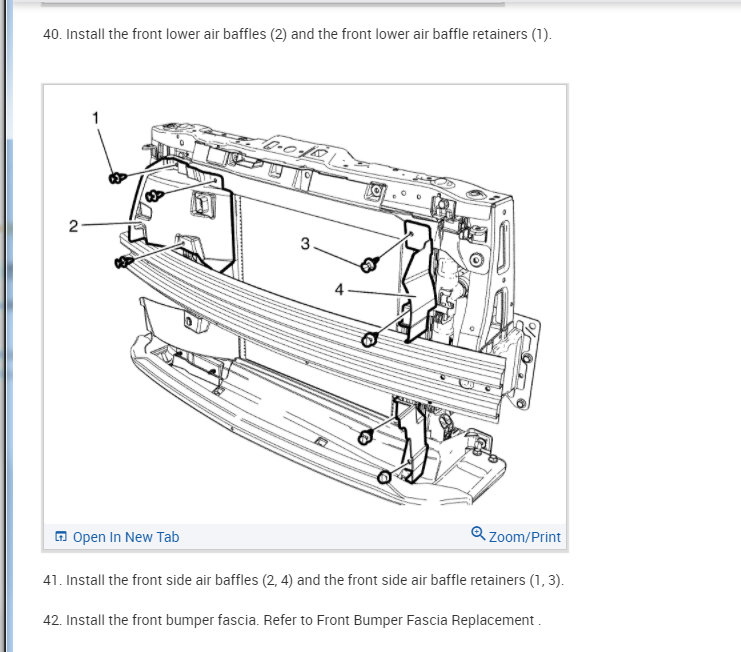 40. Install the front lower air baffles (2) and the front lower air baffle retainers (1).

1

2

3

4

Open In New Tab

Zoom/Print

41. Install the front side air baffles (2, 4) and the front side air baffle retainers (1, 3).

42. Install the front bumper fascia. Refer to Front Bumper Fascia Replacement .