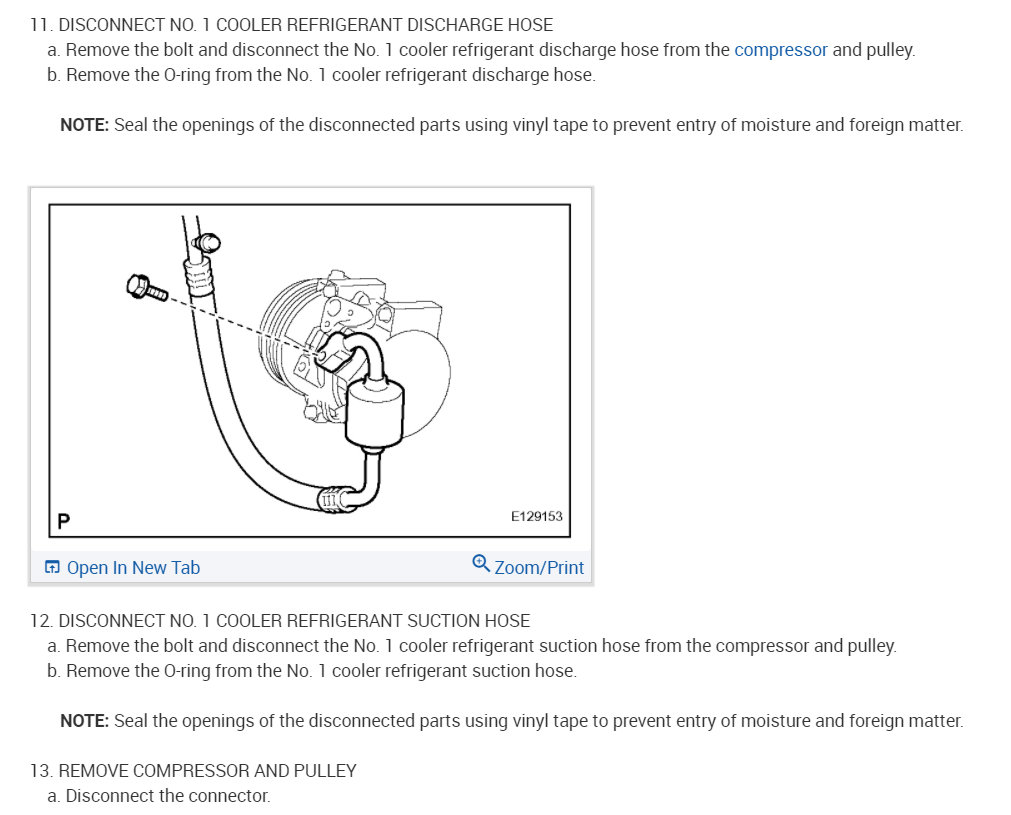 11. DISCONNECT NO. 1 COOLER REFRIGERANT DISCHARGE HOSE
a. Remove the bolt and disconnect the No. 1 cooler refrigerant discharge hose from the compressor and pulley.
b. Remove the O-ring from the No. 1 cooler refrigerant discharge hose.

NOTE: Seal the openings of the disconnected parts using vinyl tape to prevent entry of moisture and foreign matter.

P

E129153

Open In New Tab

Zoom/Print

12. DISCONNECT NO. 1 COOLER REFRIGERANT SUCTION HOSE
a. Remove the bolt and disconnect the No. 1 cooler refrigerant suction hose from the compressor and pulley.
b. Remove the O-ring from the No. 1 cooler refrigerant suction hose.

NOTE: Seal the openings of the disconnected parts using vinyl tape to prevent entry of moisture and foreign matter.

13. REMOVE COMPRESSOR AND PULLEY
a. Disconnect the connector.