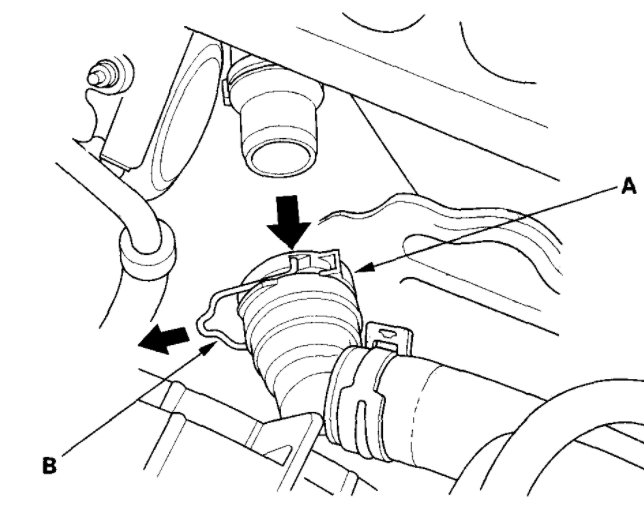 A

B