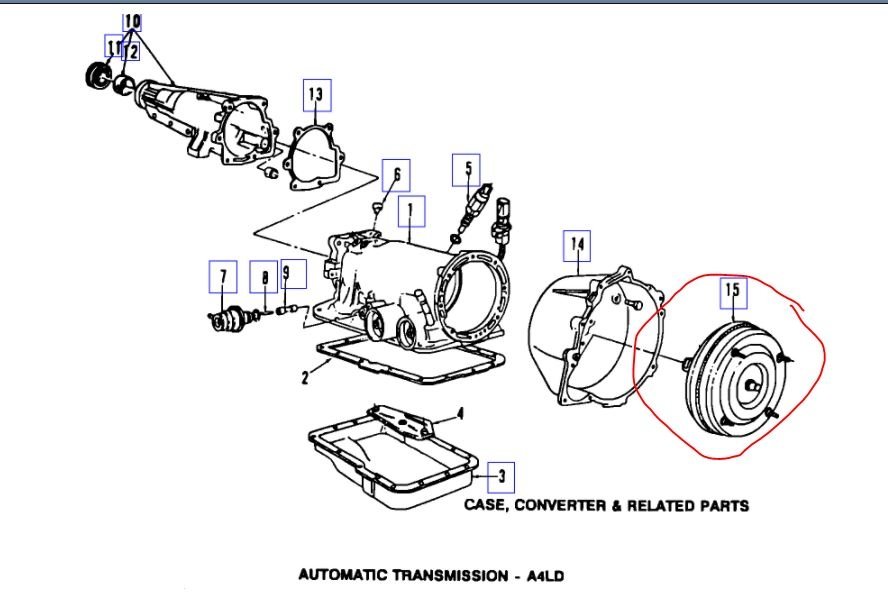 10
11
12
13
6
5
1
14
15
7
8
9
2
4
3
CASE, CONVERTER & RELATED PARTS

AUTOMATIC TRANSMISSION - A4LD