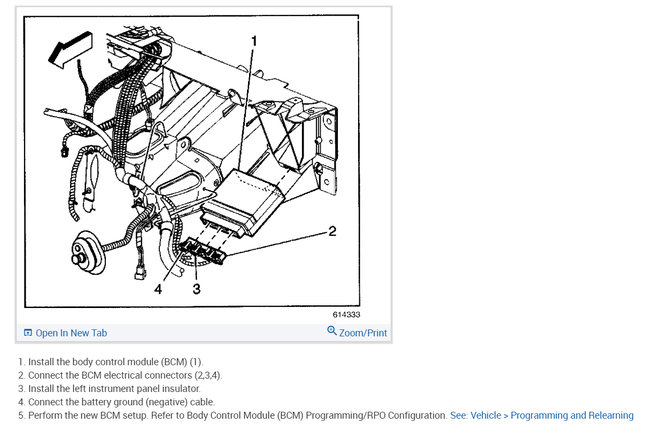 1

2

4 3

614333

Open In New Tab Zoom/Print

1. Install the body control module (BCM) (1).
2. Connect the BCM electrical connectors (2,3,4).
3. Install the left instrument panel insulator.
4. Connect the battery ground (negative) cable.
5. Perform the new BCM setup. Refer to Body Control Module (BCM) Programming/RPO Configuration. See: Vehicle > Programming and Relearning