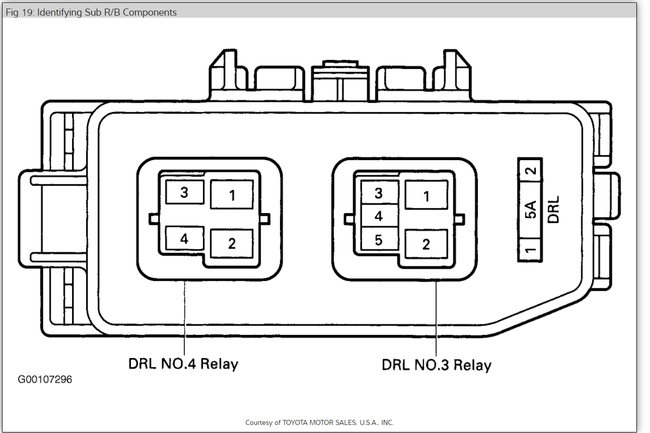 Fig 19: Identifying Sub R/B Components

3
1
4
2

3
1
4
5
2

2
5A
1
DRL

DRL NO.4 Relay
DRL NO.3 Relay

G00107296

Courtesy of TOYOTA MOTOR SALES, U.S.A., INC.