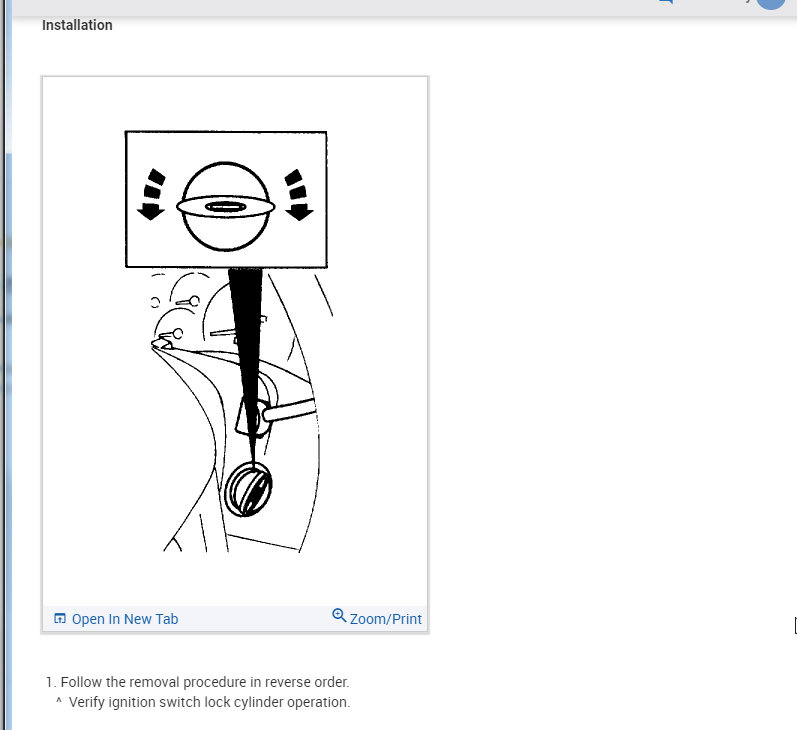 Installation

Open In New Tab
Zoom/Print

1. Follow the removal procedure in reverse order.
^ Verify ignition switch lock cylinder operation.