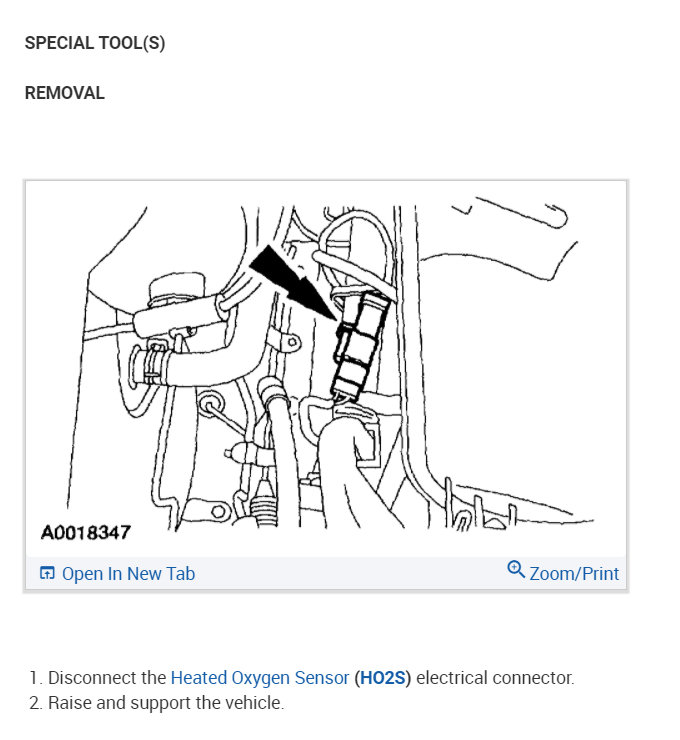 SPECIAL TOOL(S)

REMOVAL

A0018347

Open In New Tab

Zoom/Print

1. Disconnect the Heated Oxygen Sensor (HO2S) electrical connector.
2. Raise and support the vehicle.