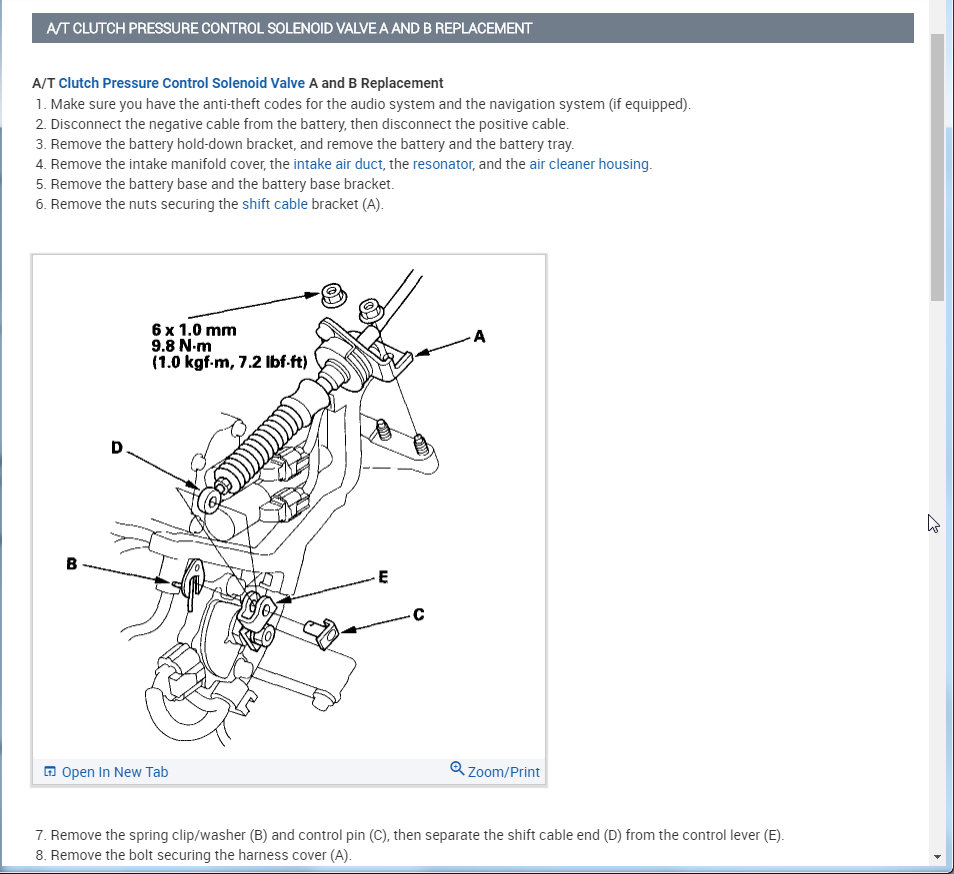 A/T CLUTCH PRESSURE CONTROL SOLENOID VALVE A AND B REPLACEMENT

A/T Clutch Pressure Control Solenoid Valve A and B Replacement
1. Make sure you have the anti-theft codes for the audio system and the navigation system (if equipped).
2. Disconnect the negative cable from the battery, then disconnect the positive cable.
3. Remove the battery hold-down bracket, and remove the battery and the battery tray.
4. Remove the intake manifold cover, the intake air duct, the resonator, and the air cleaner housing.
5. Remove the battery base and the battery base bracket.
6. Remove the nuts securing the shift cable bracket (A).

6 x 1.0 mm
9.8 N·m
(1.0 kgf·m, 7.2 lbf·ft)

A
D
B
E
C

Open In New Tab
Zoom/Print

7. Remove the spring clip/washer (B) and control pin (C), then separate the shift cable end (D) from the control lever (E).
8. Remove the bolt securing the harness cover (A).