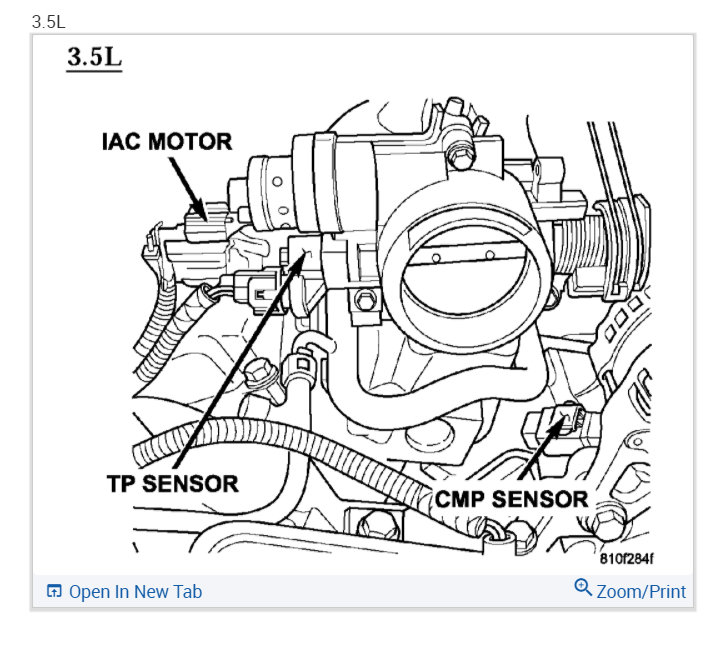 3.5L

3.5L

IAC MOTOR

TP SENSOR

CMP SENSOR

810f284f

Open In New Tab

Zoom/Print