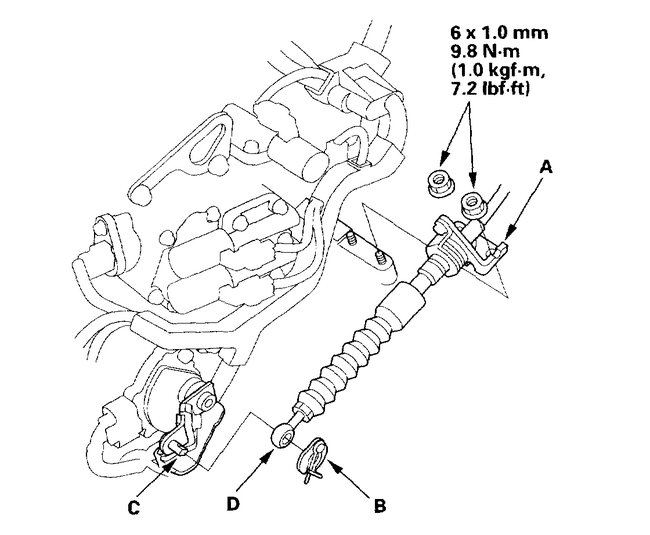 6 x 1.0 mm
9.8 N·m
(1.0 kgf·m,
7.2 lbf·ft)

A

C

D

B