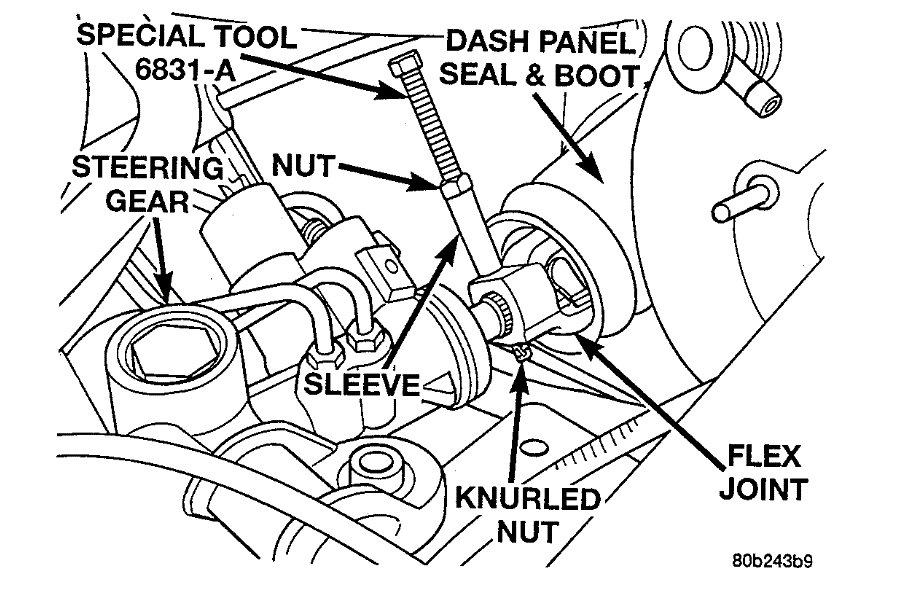 SPECIAL TOOL
6831-A
DASH PANEL
SEAL & BOOT
STEERING
GEAR
NUT
SLEEVE
KNURLED
NUT
FLEX
JOINT
80b243b9