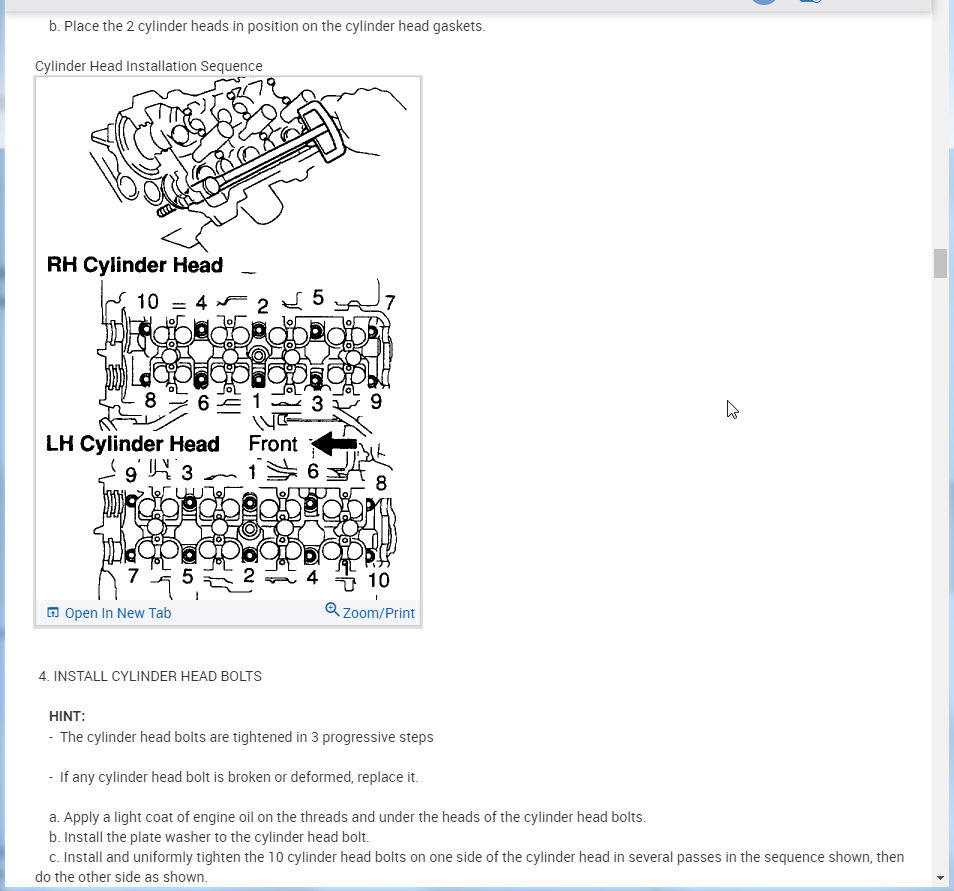 b. Place the 2 cylinder heads in position on the cylinder head gaskets.

Cylinder Head Installation Sequence

RH Cylinder Head

10 4 2 5 7

8 6 1 3 9

LH Cylinder Head Front

9 3 1 6 8

7 5 2 4 10

Open In New Tab Zoom/Print

4. INSTALL CYLINDER HEAD BOLTS

HINT:
- The cylinder head bolts are tightened in 3 progressive steps

- If any cylinder head bolt is broken or deformed, replace it.

a. Apply a light coat of engine oil on the threads and under the heads of the cylinder head bolts.
b. Install the plate washer to the cylinder head bolt.
c. Install and uniformly tighten the 10 cylinder head bolts on one side of the cylinder head in several passes in the sequence shown, then do the other side as shown.