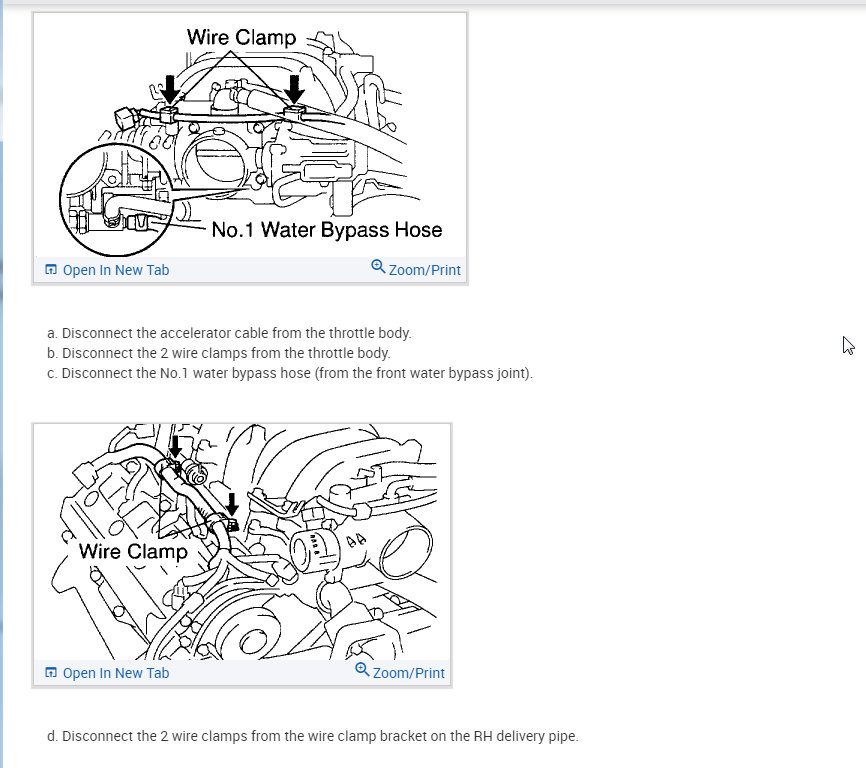 Wire Clamp

No.1 Water Bypass Hose

Open In New Tab

Zoom/Print

a. Disconnect the accelerator cable from the throttle body.
b. Disconnect the 2 wire clamps from the throttle body.
c. Disconnect the No.1 water bypass hose (from the front water bypass joint).

Wire Clamp

Open In New Tab

Zoom/Print

d. Disconnect the 2 wire clamps from the wire clamp bracket on the RH delivery pipe.