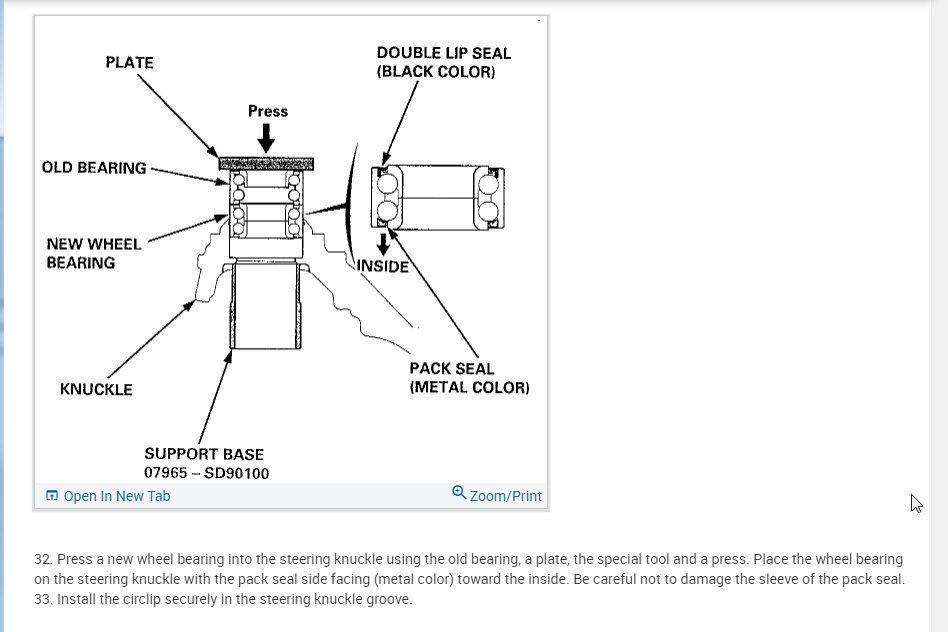 PLATE

DOUBLE LIP SEAL
(BLACK COLOR)

Press

OLD BEARING

NEW WHEEL
BEARING

INSIDE

KNUCKLE

PACK SEAL
(METAL COLOR)

SUPPORT BASE
07965 – SD90100

Open In New Tab

Zoom/Print

32. Press a new wheel bearing into the steering knuckle using the old bearing, a plate, the special tool and a press. Place the wheel bearing on the steering knuckle with the pack seal side facing (metal color) toward the inside. Be careful not to damage the sleeve of the pack seal.
33. Install the circlip securely in the steering knuckle groove.