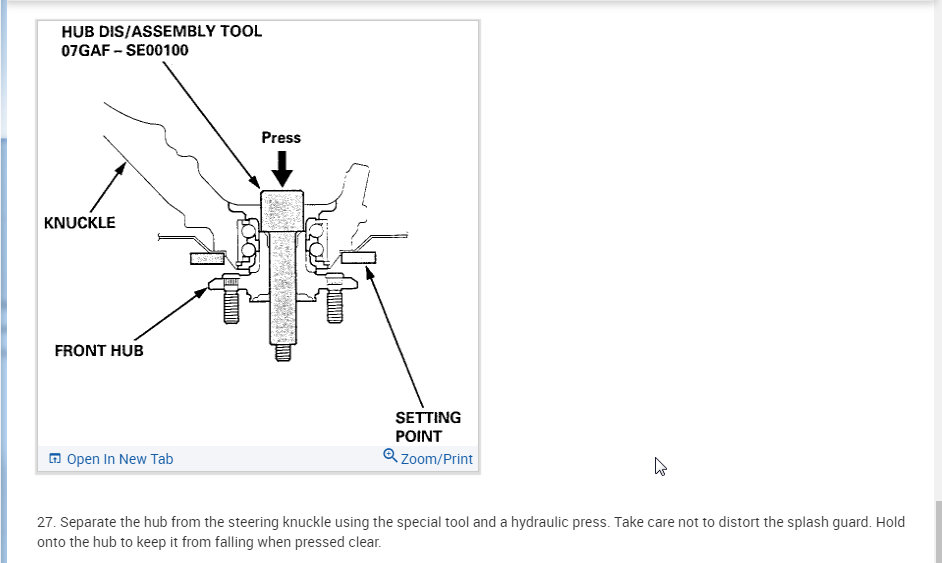 HUB DIS/ASSEMBLY TOOL
07GAF – SE00100

Press

KNUCKLE

FRONT HUB

SETTING POINT

Open In New Tab

Zoom/Print

27. Separate the hub from the steering knuckle using the special tool and a hydraulic press. Take care not to distort the splash guard. Hold onto the hub to keep it from falling when pressed clear.