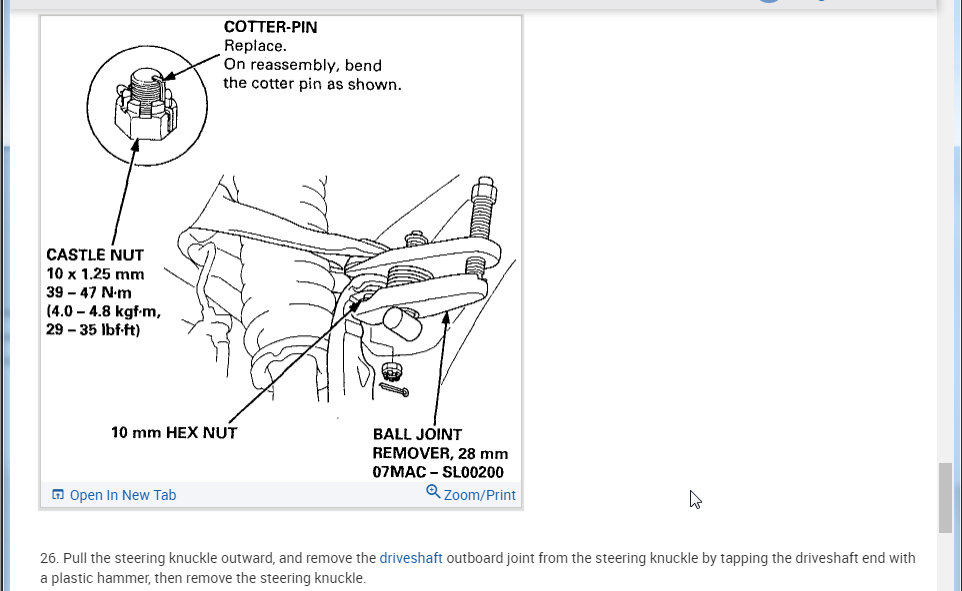 COTTER-PIN
Replace.
On reassembly, bend the cotter pin as shown.

CASTLE NUT
10 x 1.25 mm
39 – 47 N·m
(4.0 – 4.8 kgf·m,
29 – 35 lbf·ft)

10 mm HEX NUT

BALL JOINT REMOVER, 28 mm
07MAC – SL00200

Open In New Tab

Zoom/Print

26. Pull the steering knuckle outward, and remove the driveshaft outboard joint from the steering knuckle by tapping the driveshaft end with a plastic hammer, then remove the steering knuckle.