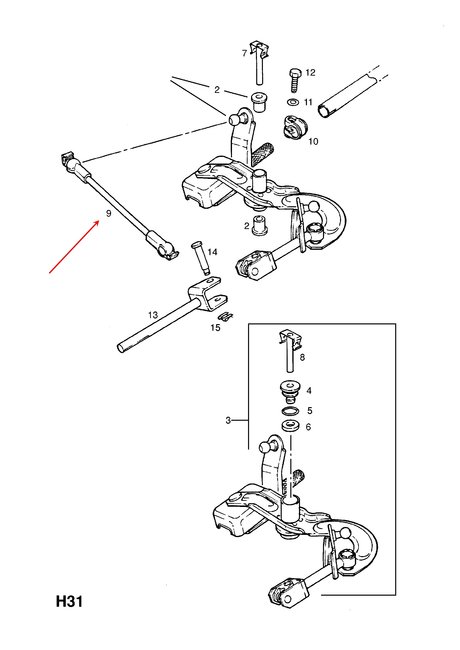 7
12
2
11
10
9
2
14
13
15
8
4
5
3
6
H31