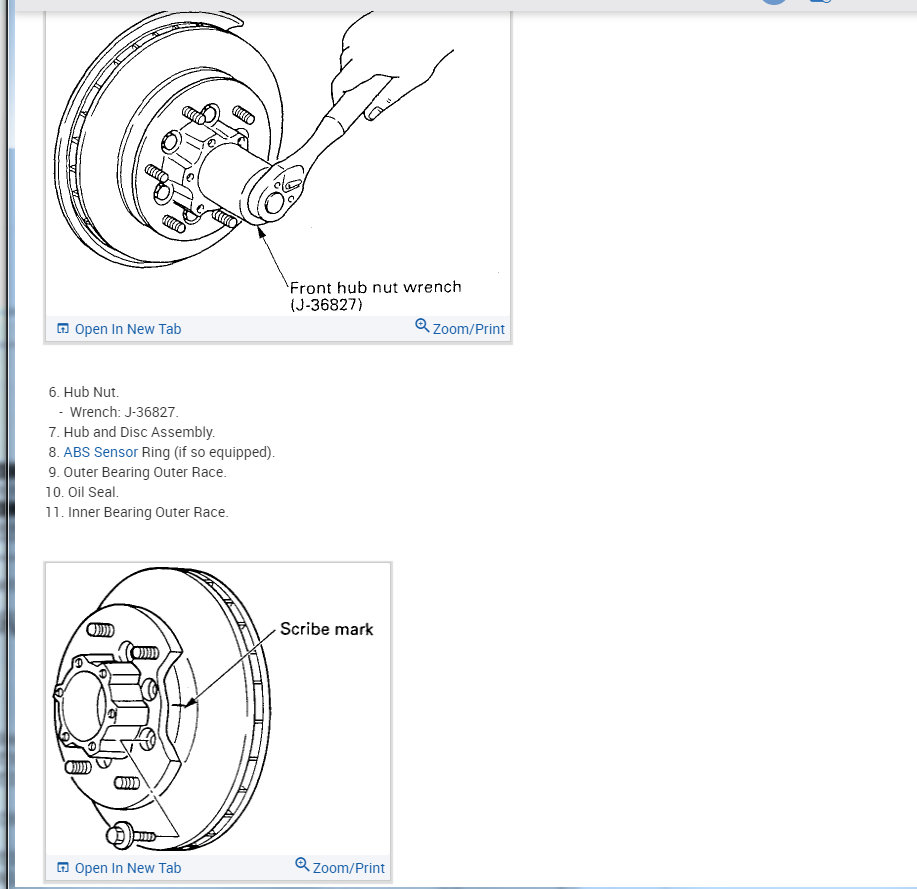 Front hub nut wrench
(J-36827)

Open In New Tab

Zoom/Print

6. Hub Nut.
- Wrench: J-36827.
7. Hub and Disc Assembly.
8. ABS Sensor Ring (if so equipped).
9. Outer Bearing Outer Race.
10. Oil Seal.
11. Inner Bearing Outer Race.

Scribe mark

Open In New Tab

Zoom/Print