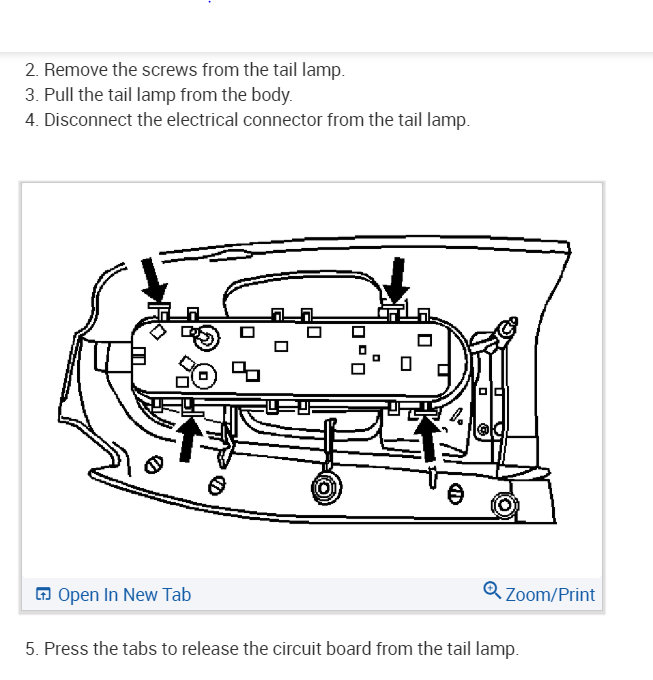 2. Remove the screws from the tail lamp.
3. Pull the tail lamp from the body.
4. Disconnect the electrical connector from the tail lamp.

Open In New Tab

Zoom/Print

5. Press the tabs to release the circuit board from the tail lamp.