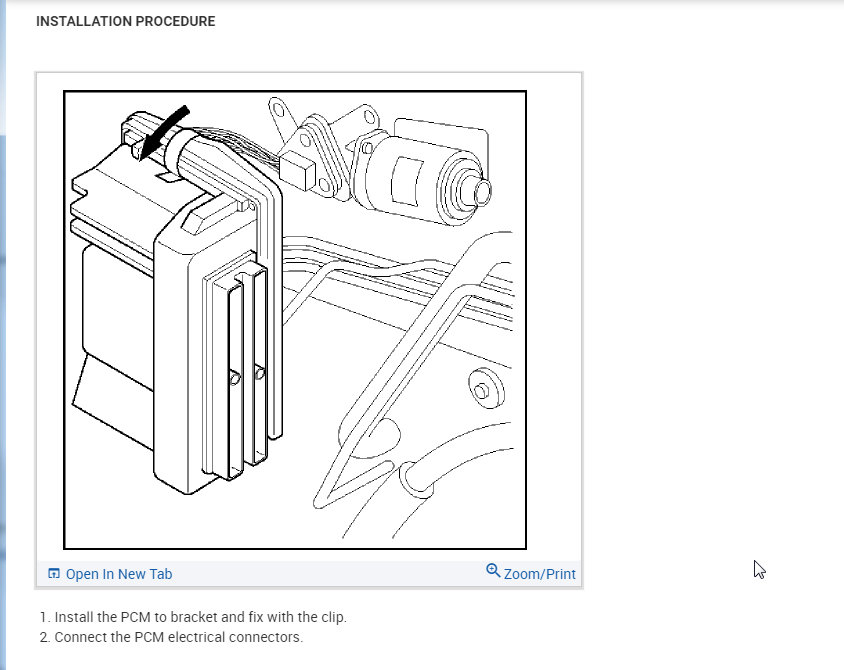 INSTALLATION PROCEDURE

Open In New Tab

Zoom/Print

1. Install the PCM to bracket and fix with the clip.
2. Connect the PCM electrical connectors.