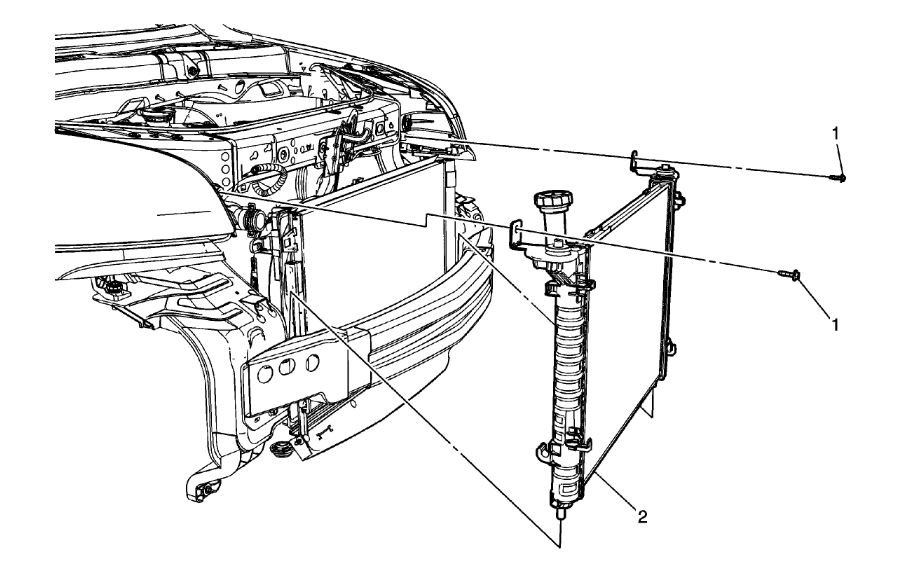 1
1
2