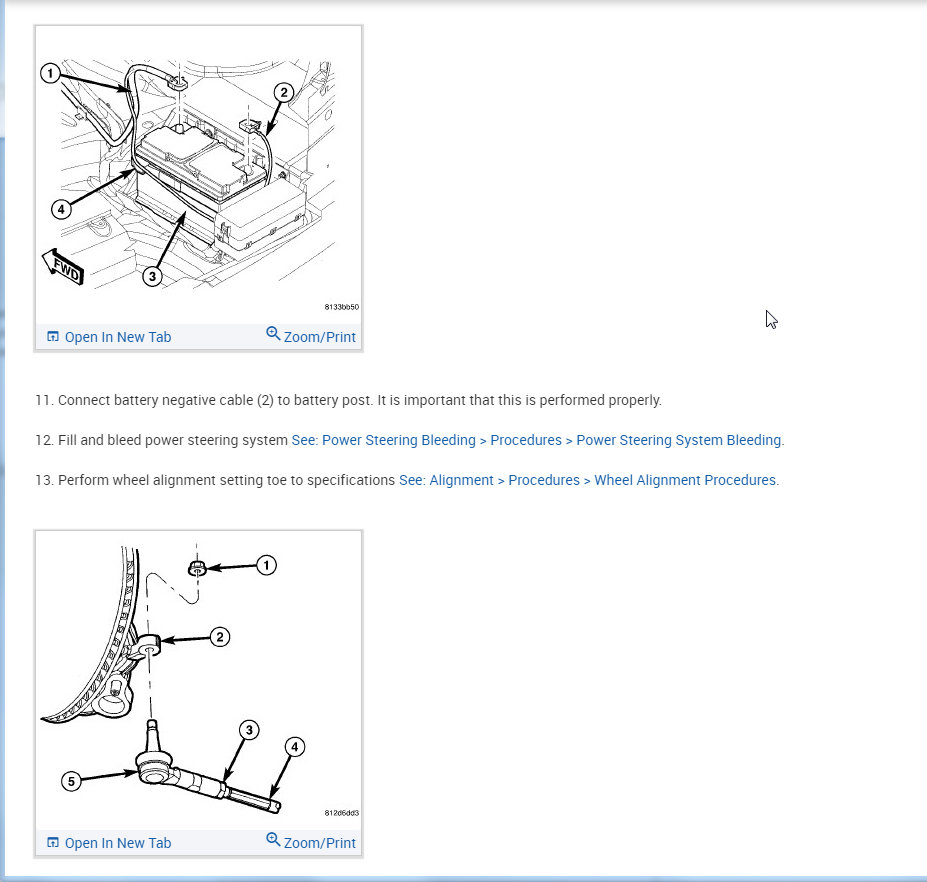 1
2
4
3
FWD
8133bb50

Open In New Tab
Zoom/Print

11. Connect battery negative cable (2) to battery post. It is important that this is performed properly.

12. Fill and bleed power steering system See: Power Steering Bleeding > Procedures > Power Steering System Bleeding.

13. Perform wheel alignment setting toe to specifications See: Alignment > Procedures > Wheel Alignment Procedures.

1
2
3
4
5
812d6dd3

Open In New Tab
Zoom/Print