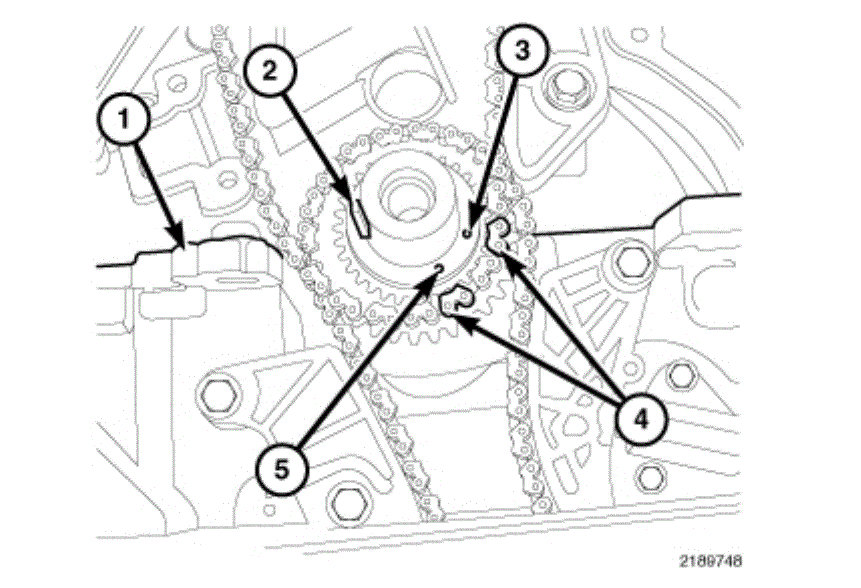 1
2
3
4
5
2189748