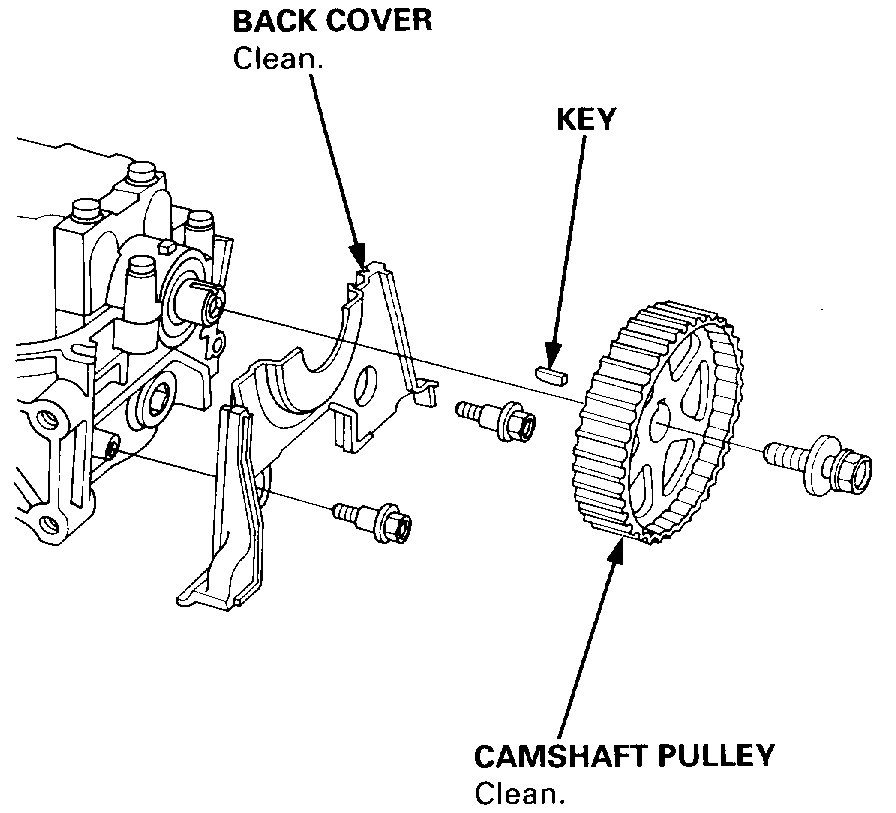 BACK COVER
Clean.

KEY

CAMSHAFT PULLEY
Clean.