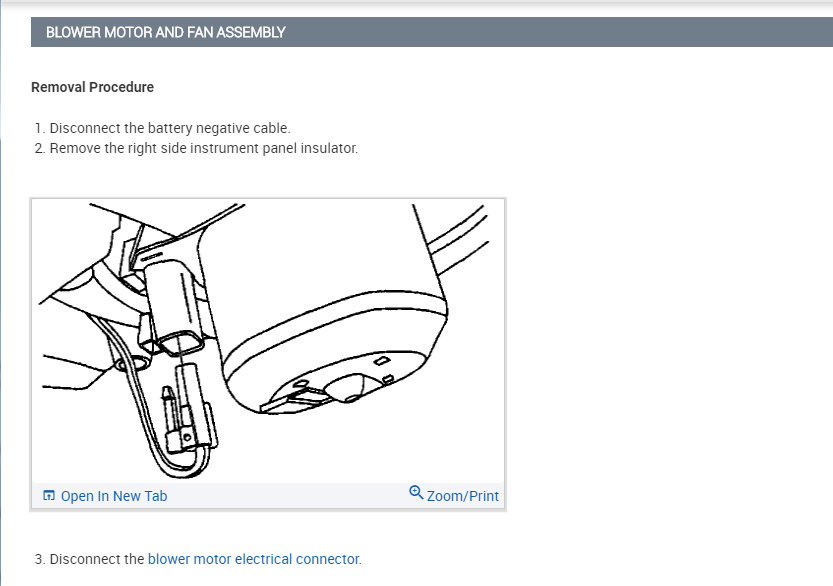 BLOWER MOTOR AND FAN ASSEMBLY

Removal Procedure

1. Disconnect the battery negative cable.
2. Remove the right side instrument panel insulator.

Open In New Tab

Zoom/Print

3. Disconnect the blower motor electrical connector.