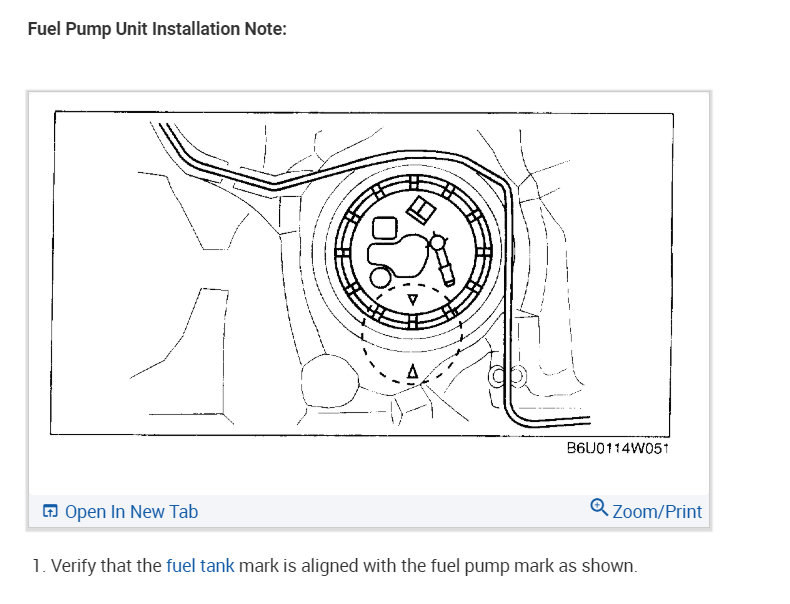 Fuel Pump Unit Installation Note:

B6U0114W051

Open In New Tab

Zoom/Print

1. Verify that the fuel tank mark is aligned with the fuel pump mark as shown.