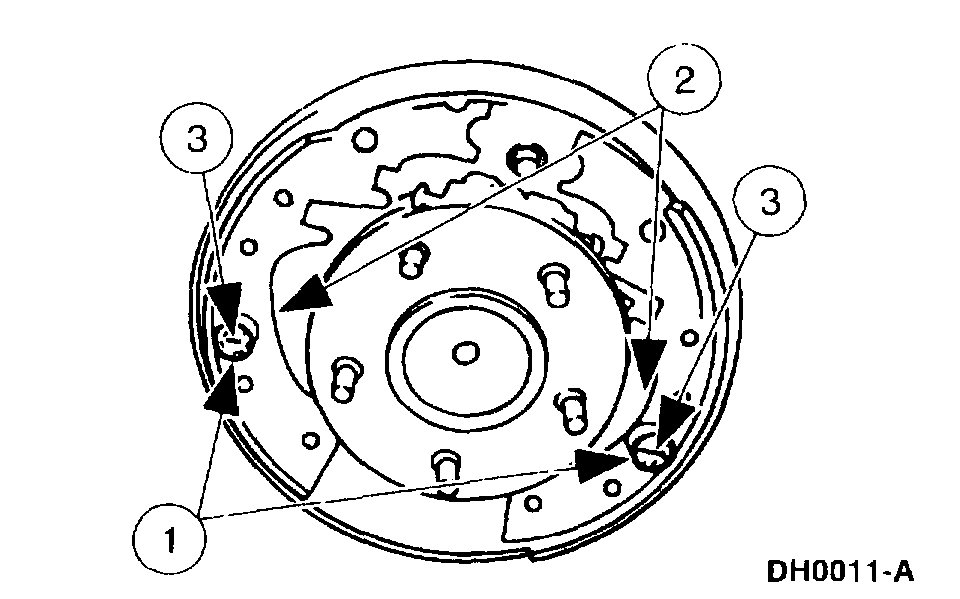 3
2
3
1
DH0011-A